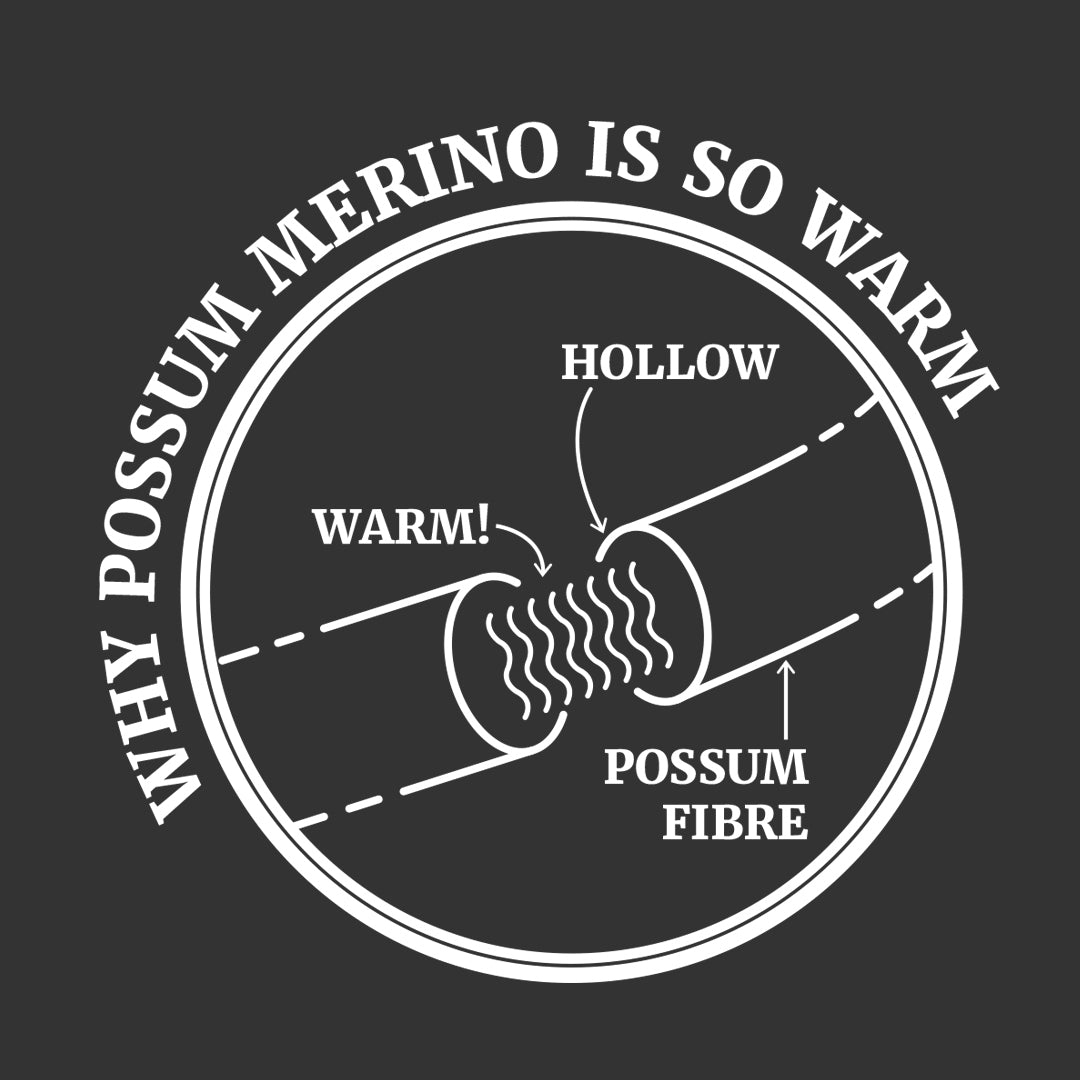 WHY POSSUM MERINO IS SO WARM

HOLLOW

WARM!

POSSUM FIBRE